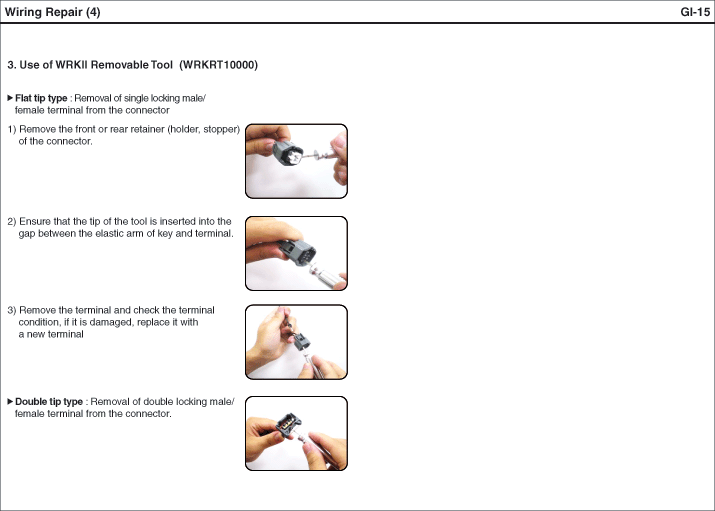 Wiring Repair (4)

GI-15

3. Use of WRKII Removable Tool (WRKRT10000)

▶ Flat tip type : Removal of single locking male/ female terminal from the connector

1) Remove the front or rear retainer (holder, stopper) of the connector.

2) Ensure that the tip of the tool is inserted into the gap between the elastic arm of key and terminal.

3) Remove the terminal and check the terminal condition, if it is damaged, replace it with a new terminal

▶ Double tip type : Removal of double locking male/ female terminal from the connector.